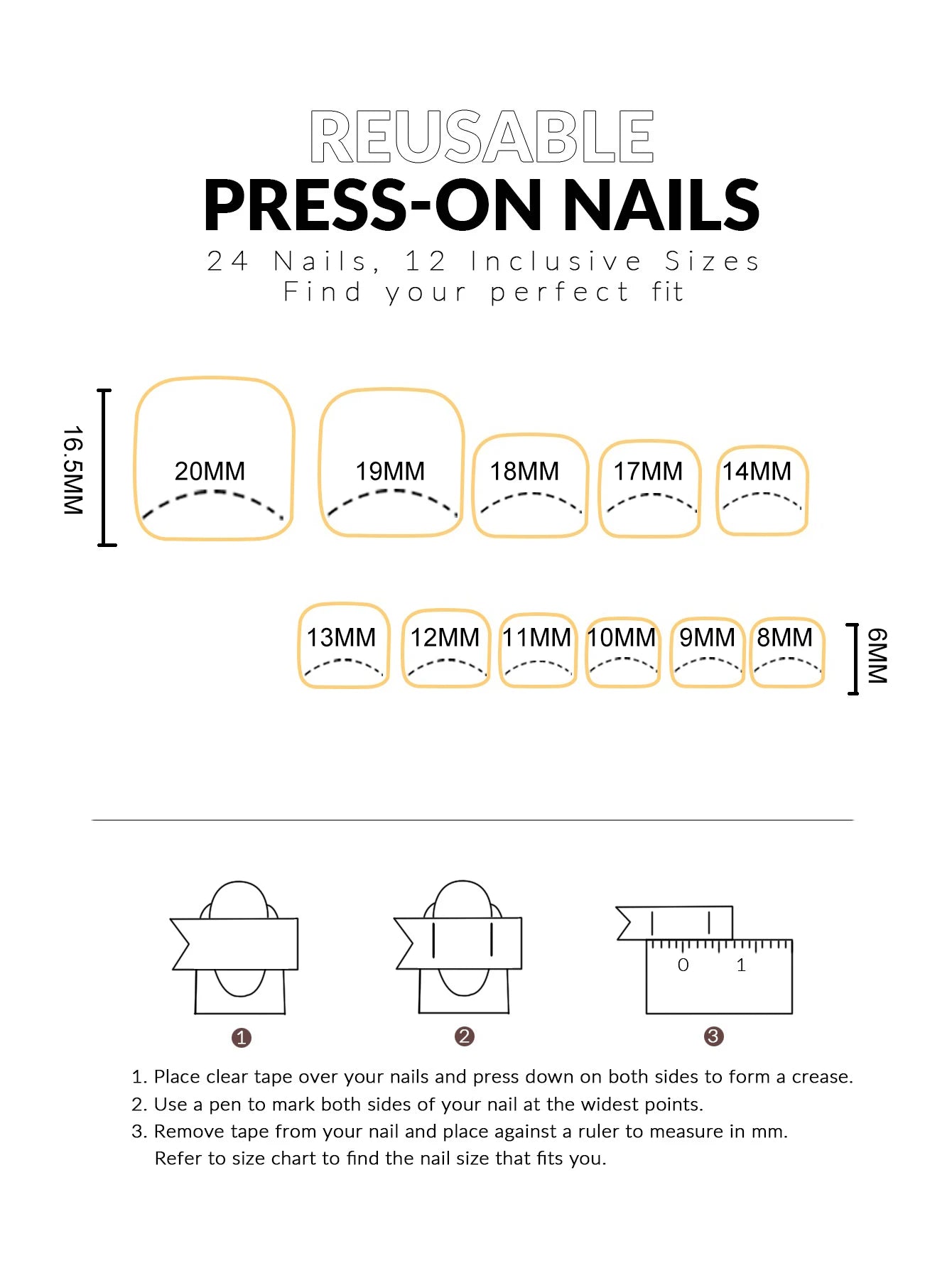 REUSABLE
PRESS-ON NAILS
24 Nails, 12 Inclusive Sizes
Find your perfect fit

16.5MM

20MM 19MM 18MM 17MM 14MM

13MM 12MM 11MM 10MM 9MM 8MM

6MM

0 1

1 2 3

1. Place clear tape over your nails and press down on both sides to form a crease.
2. Use a pen to mark both sides of your nail at the widest points.
3. Remove tape from your nail and place against a ruler to measure in mm. Refer to size chart to find the nail size that fits you.